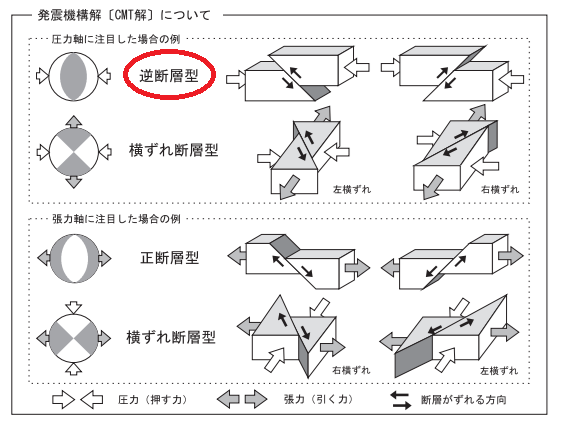 発震機構解〔CMT解〕について

圧力軸に注目した場合の例

逆断層型

横ずれ断層型

左横ずれ

右横ずれ

張力軸に注目した場合の例

正断層型

横ずれ断層型

右横ずれ

左横ずれ

圧力（押す力）

張力（引く力）

断層がずれる方向